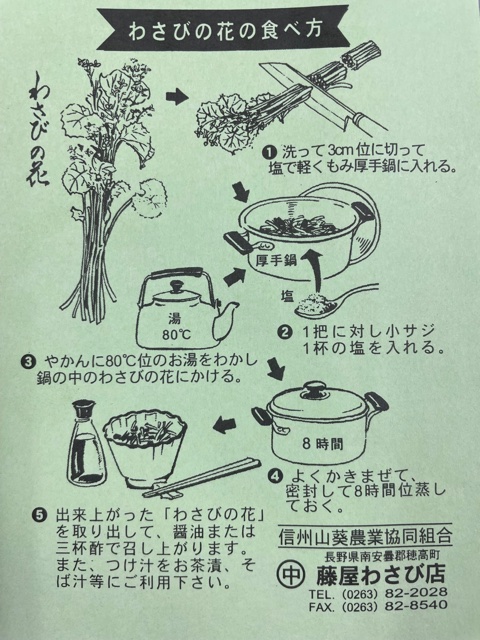 わさびの花の食べ方

わさびの花

❶ 洗って3cm位に切って塩で軽くもみ厚手鍋に入れる。

厚手鍋

塩

湯
80℃

❷ 1把に対し小サジ1杯の塩を入れる。

❸ やかんに80℃位のお湯をわかし鍋の中のわさびの花にかける。

8時間

❹ よくかきまぜて、密封して8時間位蒸しておく。

❺ 出来上がった「わさびの花」を取り出して、醤油または三杯酢で召し上がります。また、つけ汁をお茶漬、そば汁等にご利用下さい。

信州山葵農業協同組合
長野県南安曇郡穂高町
中 藤屋わさび店
TEL. (0263) 82-2028
FAX. (0263) 82-8540